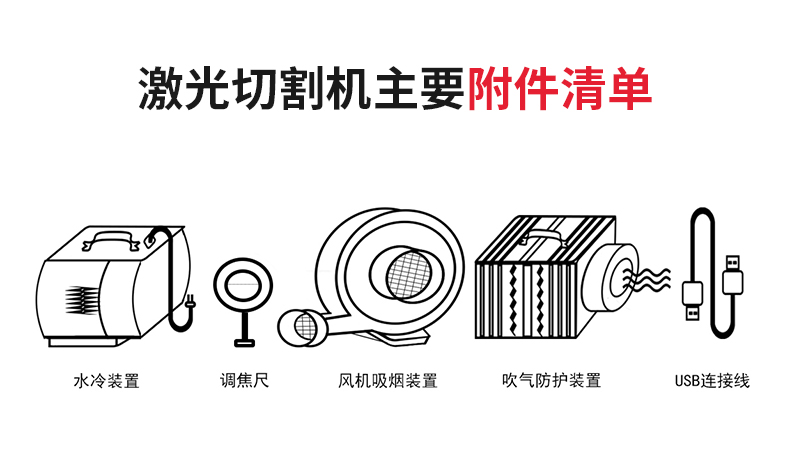 激光切割机主要附件清单

水冷装置

调焦尺

风机吸烟装置

吹气防护装置

USB连接线